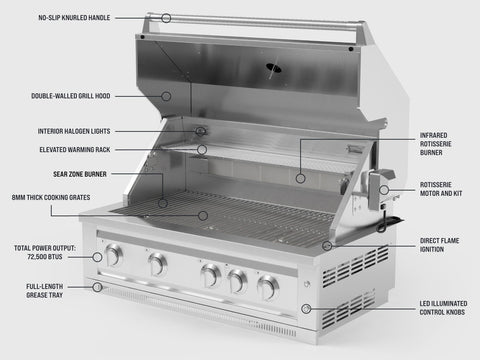 NO-SLIP KNURLED HANDLE

DOUBLE-WALLED GRILL HOOD

INTERIOR HALOGEN LIGHTS

ELEVATED WARMING RACK

SEAR ZONE BURNER

8MM THICK COOKING GRATES

TOTAL POWER OUTPUT: 72,500 BTUS

FULL-LENGTH GREASE TRAY

INFRARED ROTISSERIE BURNER

ROTISSERIE MOTOR AND KIT

DIRECT FLAME IGNITION

LED ILLUMINATED CONTROL KNOBS